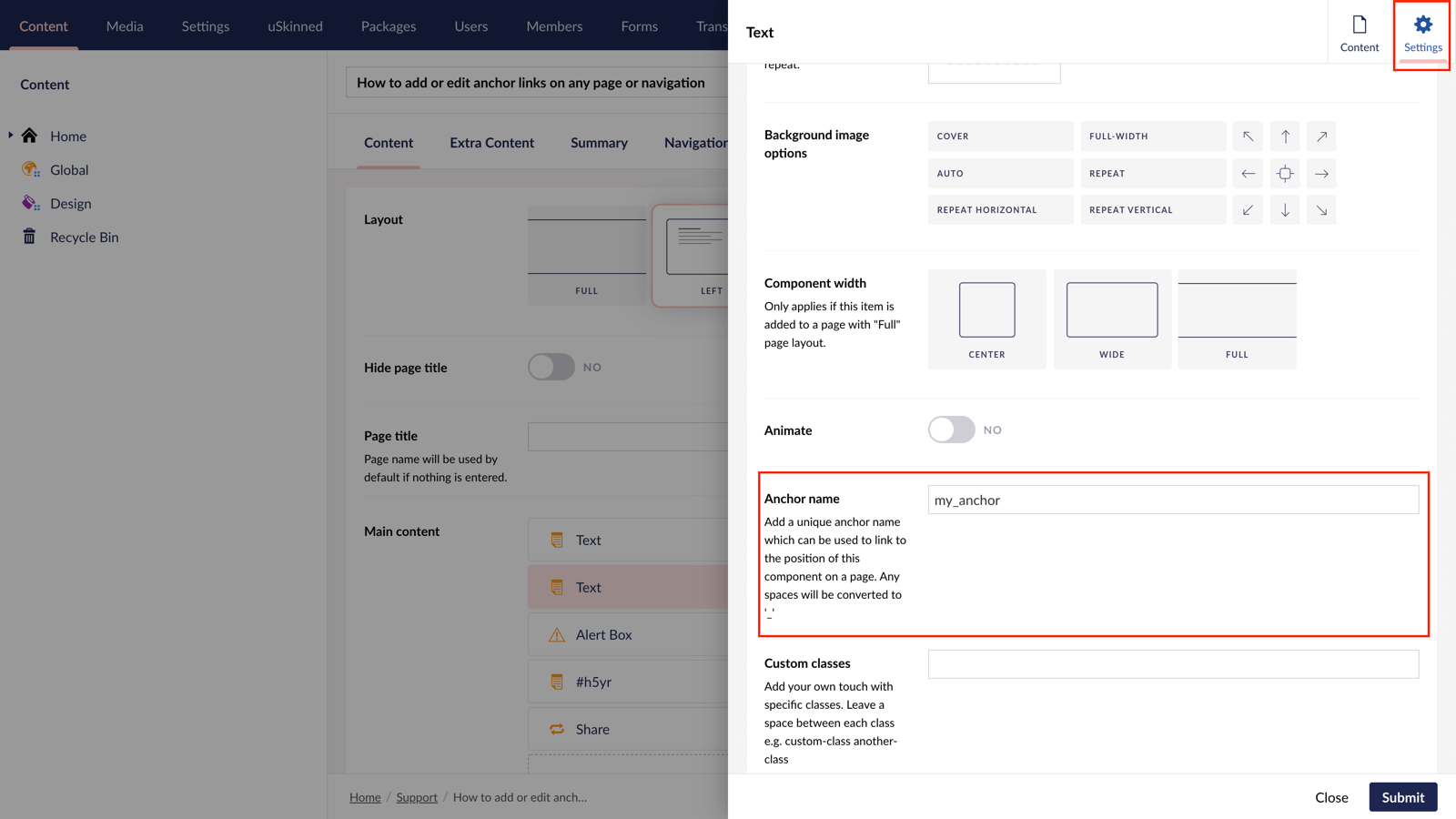 Content Media Settings uSkinned Packages Users Members Forms Trans

Content

Home
Global
Design
Recycle Bin

How to add or edit anchor links on any page or navigation

Content Extra Content Summary Navigation

Layout

FULL LEFT

Hide page title NO

Page title
Page name will be used by default if nothing is entered.

Main content

Text
Text
Alert Box
#h5yr
Share

Home / Support / How to add or edit anch...

Text

Content Settings

repeat.

Background image options

COVER FULL-WIDTH
AUTO REPEAT
REPEAT HORIZONTAL REPEAT VERTICAL

Component width
Only applies if this item is added to a page with "Full" page layout.

CENTER WIDE FULL

Animate NO

Anchor name
Add a unique anchor name which can be used to link to the position of this component on a page. Any spaces will be converted to '_'

my_anchor

Custom classes
Add your own touch with specific classes. Leave a space between each class e.g. custom-class another-class

Close Submit