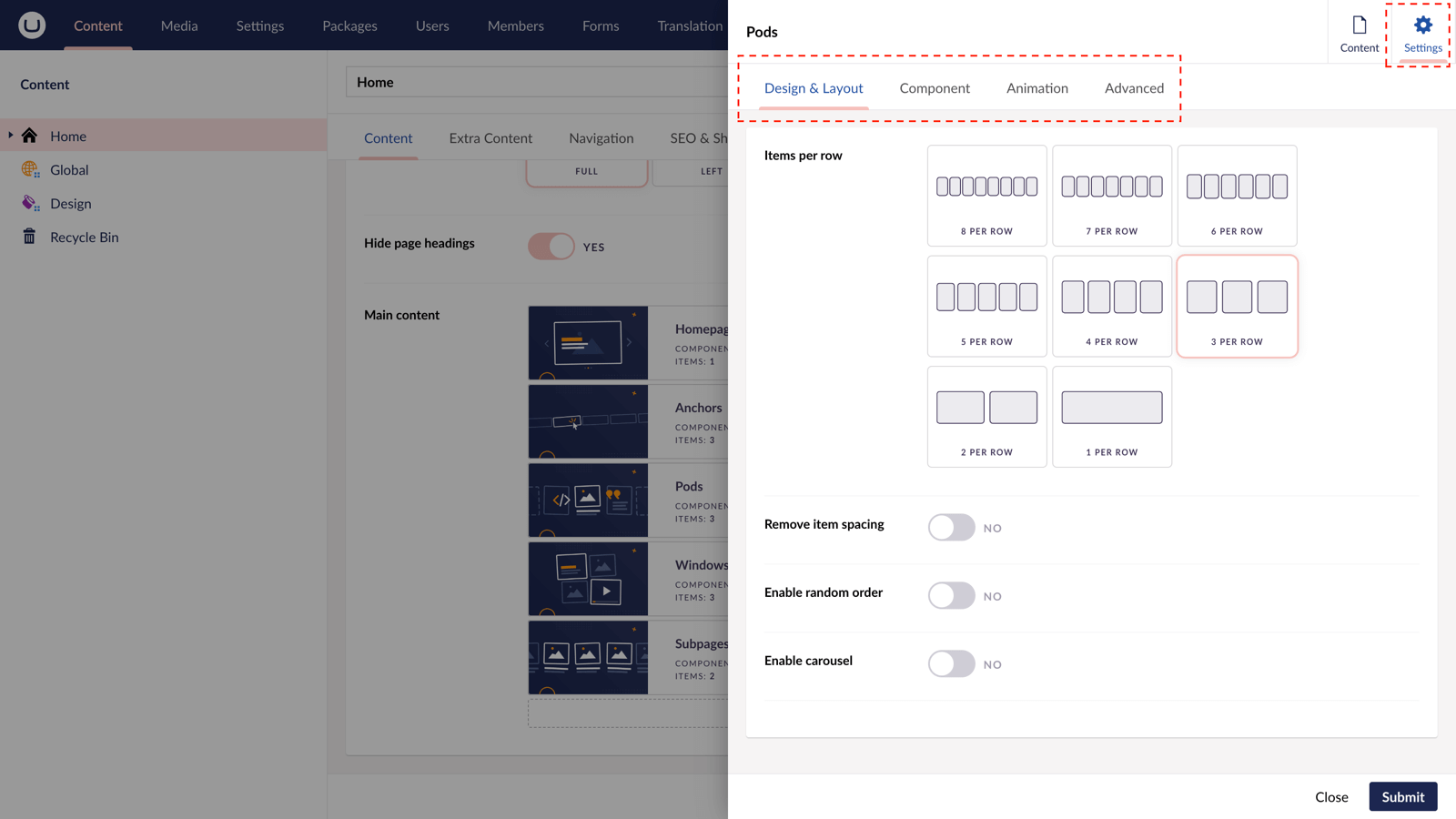 Content Media Settings Packages Users Members Forms Translation

Content

Home

Global

Design

Recycle Bin

Home

Content Extra Content Navigation SEO & Sh

FULL LEFT

Hide page headings YES

Main content

Homepag
COMPONEN
ITEMS: 1

Anchors
COMPONEN
ITEMS: 3

Pods
COMPONEN
ITEMS: 3

Windows
COMPONEN
ITEMS: 3

Subpages
COMPONEN
ITEMS: 2

Pods

Content Settings

Design & Layout Component Animation Advanced

Items per row

8 PER ROW 7 PER ROW 6 PER ROW

5 PER ROW 4 PER ROW 3 PER ROW

2 PER ROW 1 PER ROW

Remove item spacing NO

Enable random order NO

Enable carousel NO

Close Submit