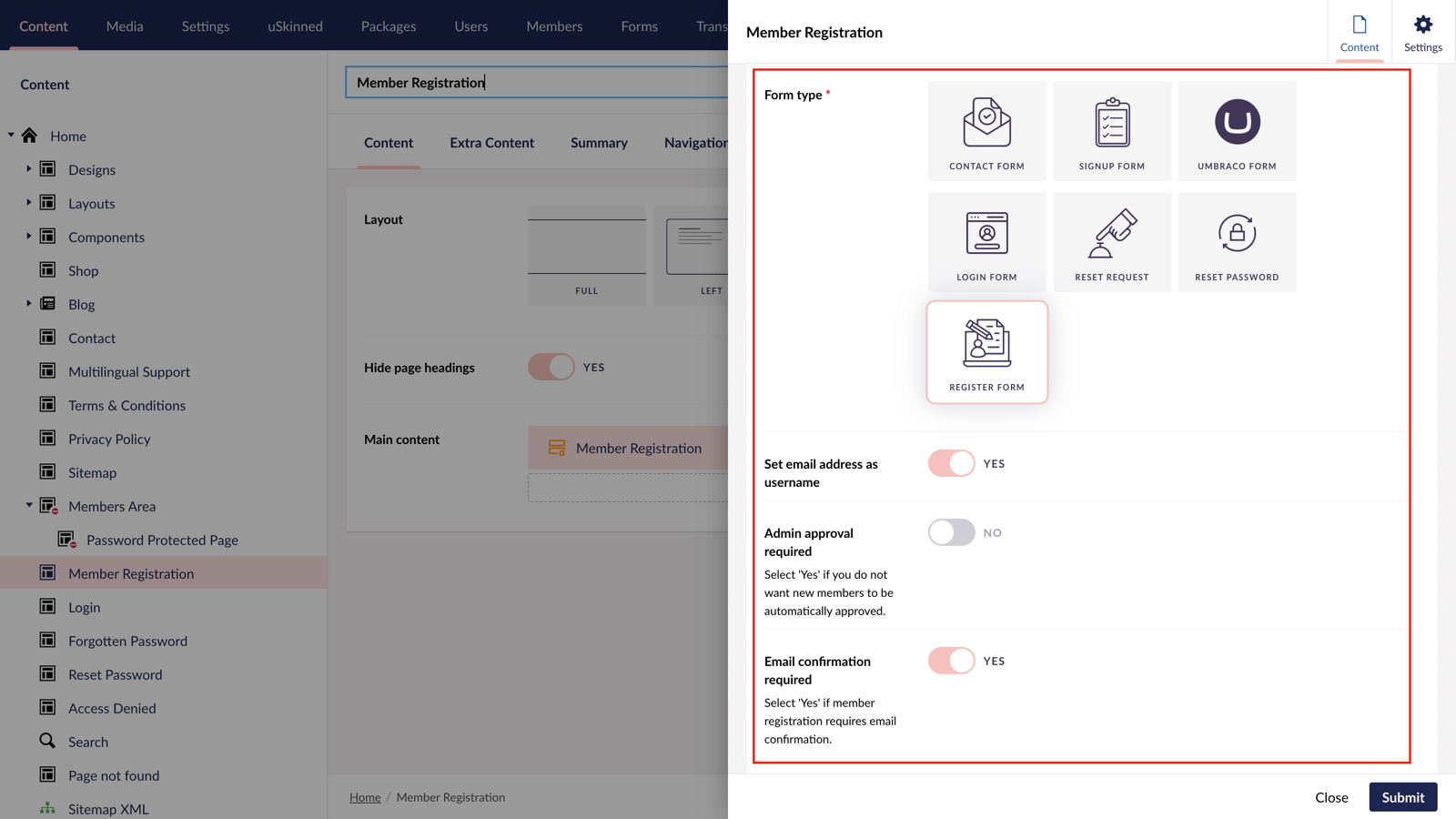 Content Media Settings uSkinned Packages Users Members Forms Trans

Content

Home
Designs
Layouts
Components
Shop
Blog
Contact
Multilingual Support
Terms & Conditions
Privacy Policy
Sitemap
Members Area
Password Protected Page
Member Registration
Login
Forgotten Password
Reset Password
Access Denied
Search
Page not found
Sitemap XML

Member Registration

Content Extra Content Summary Navigation

Layout
FULL
LEFT

Hide page headings
YES

Main content
Member Registration

Home / Member Registration

Member Registration

Content
Settings

Form type *
CONTACT FORM
SIGNUP FORM
UMBRACO FORM
LOGIN FORM
RESET REQUEST
RESET PASSWORD
REGISTER FORM

Set email address as username
YES

Admin approval required
Select 'Yes' if you do not want new members to be automatically approved.
NO

Email confirmation required
Select 'Yes' if member registration requires email confirmation.
YES

Close
Submit